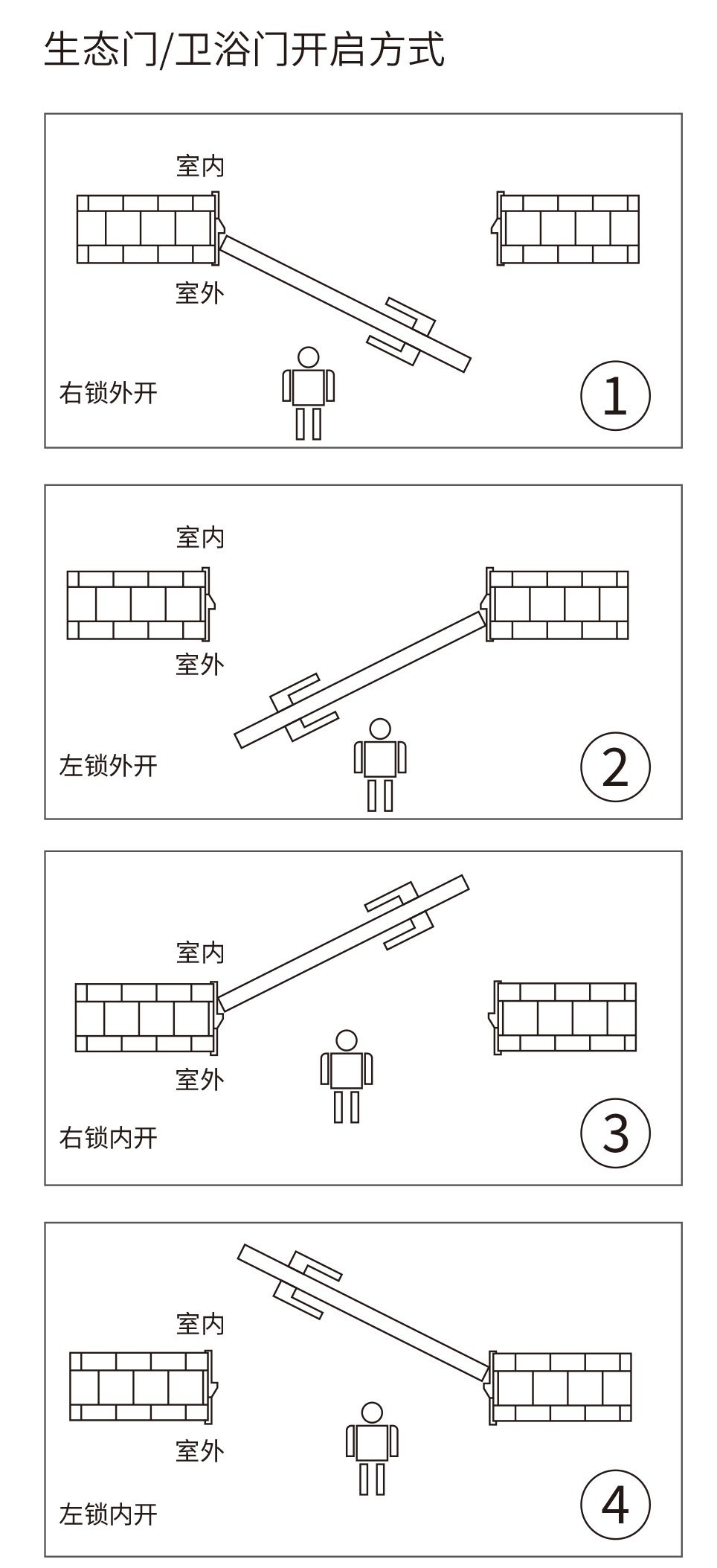 生态门/卫浴门开启方式

室内

室外

右锁外开

1

室内

室外

左锁外开

2

室内

室外

右锁内开

3

室内

室外

左锁内开

4